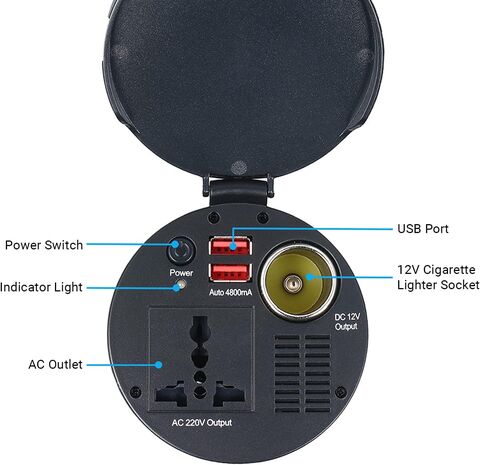 USB Port

Power Switch

Power

12V Cigarette Lighter Socket

Indicator Light

Auto 4800mA

DC 12V Output

AC Outlet

AC 220V Output